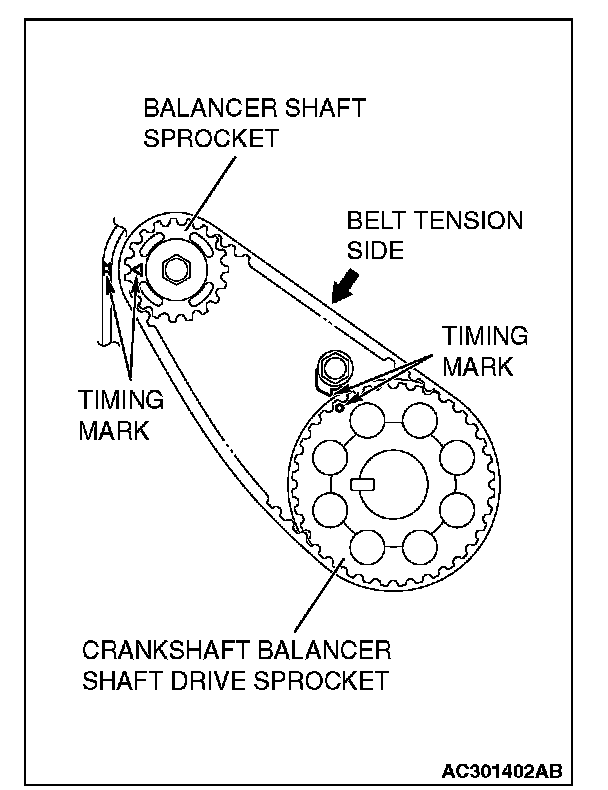 BALANCER SHAFT SPROCKET

BELT TENSION SIDE

TIMING MARK

TIMING MARK

CRANKSHAFT BALANCER SHAFT DRIVE SPROCKET

AC301402AB