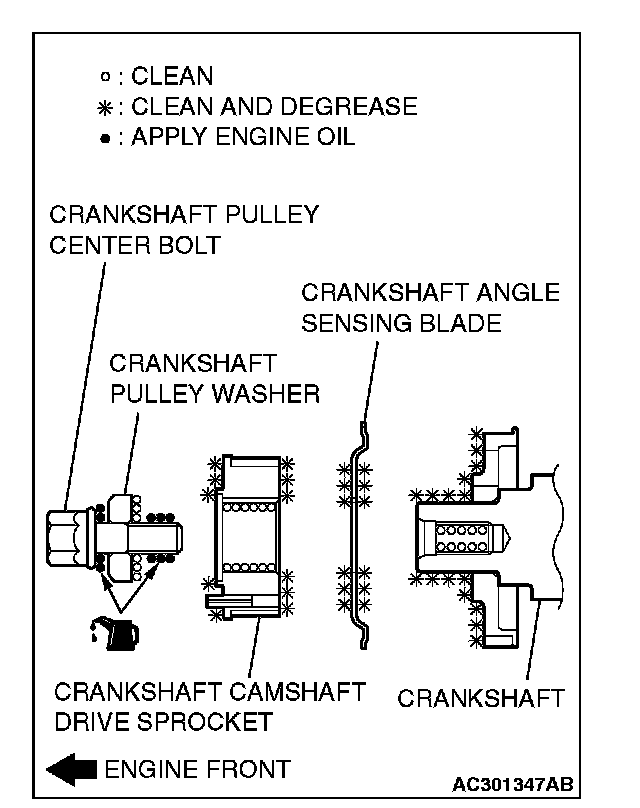 ○ : CLEAN
✳ : CLEAN AND DEGREASE
● : APPLY ENGINE OIL

CRANKSHAFT PULLEY CENTER BOLT

CRANKSHAFT ANGLE SENSING BLADE

CRANKSHAFT PULLEY WASHER

CRANKSHAFT CAMSHAFT DRIVE SPROCKET

CRANKSHAFT

ENGINE FRONT

AC301347AB