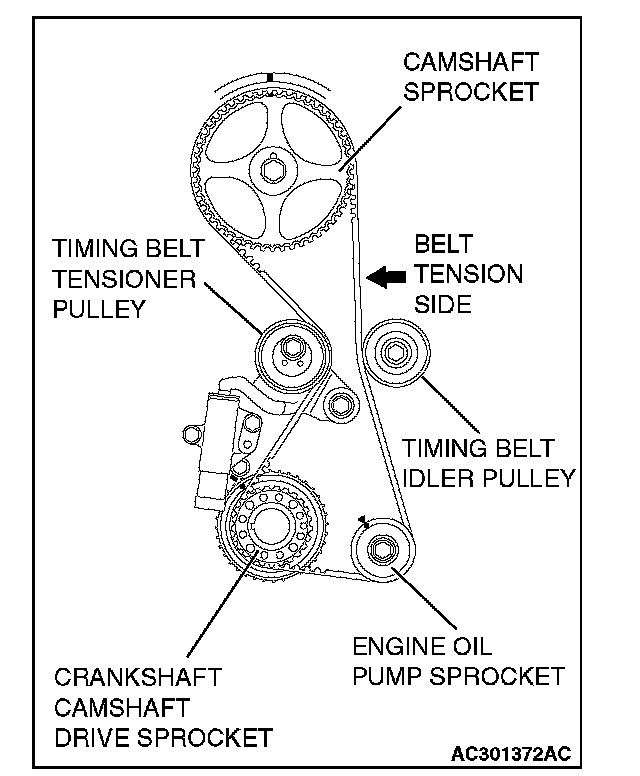 CAMSHAFT SPROCKET

TIMING BELT TENSIONER PULLEY

BELT TENSION SIDE

TIMING BELT IDLER PULLEY

ENGINE OIL PUMP SPROCKET

CRANKSHAFT CAMSHAFT DRIVE SPROCKET

AC301372AC