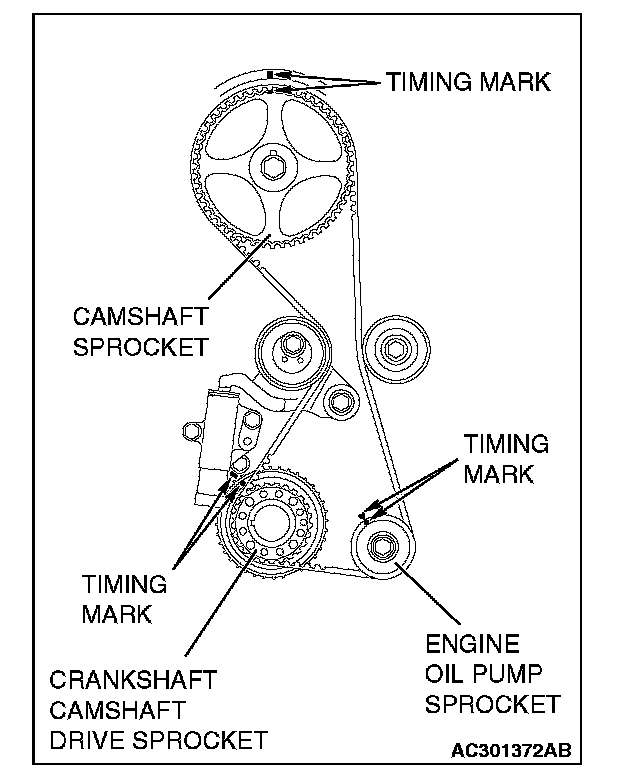 TIMING MARK

CAMSHAFT SPROCKET

TIMING MARK

TIMING MARK

CRANKSHAFT CAMSHAFT DRIVE SPROCKET

ENGINE OIL PUMP SPROCKET

AC301372AB