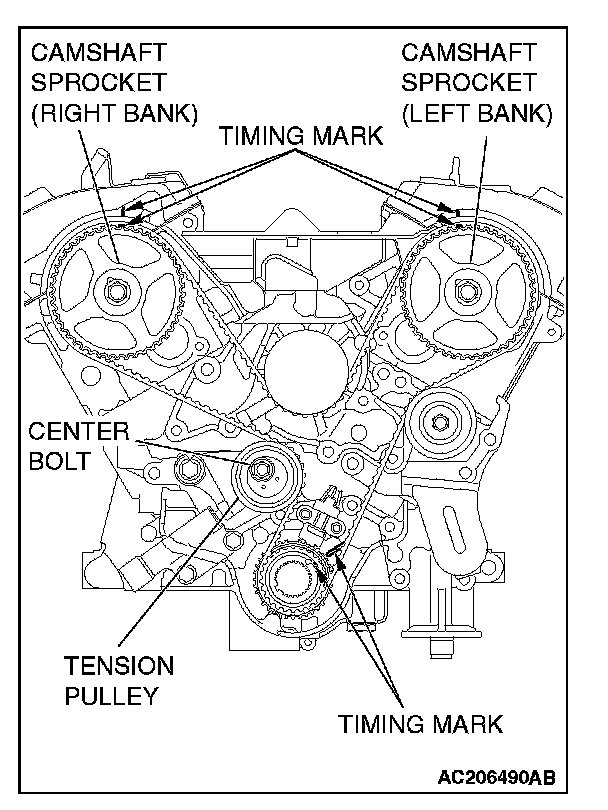 CAMSHAFT SPROCKET (RIGHT BANK)

CAMSHAFT SPROCKET (LEFT BANK)

TIMING MARK

CENTER BOLT

TENSION PULLEY

TIMING MARK

AC206490AB