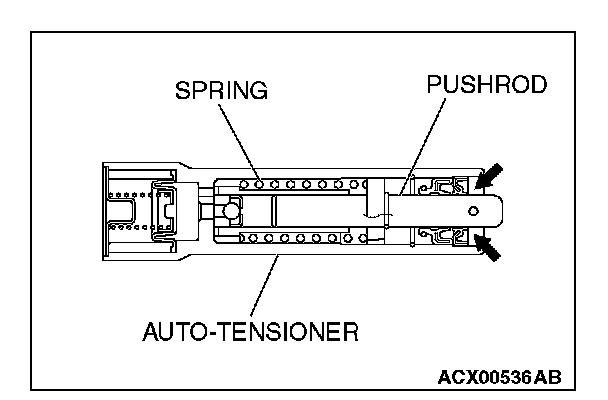 SPRING
PUSHROD
AUTO-TENSIONER
ACX00536AB