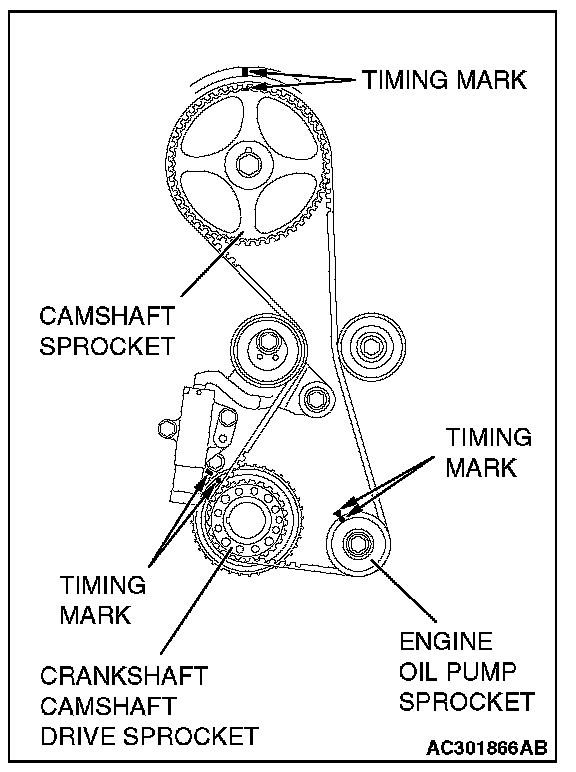 TIMING MARK

CAMSHAFT SPROCKET

TIMING MARK

TIMING MARK

ENGINE OIL PUMP SPROCKET

CRANKSHAFT CAMSHAFT DRIVE SPROCKET

AC301866AB