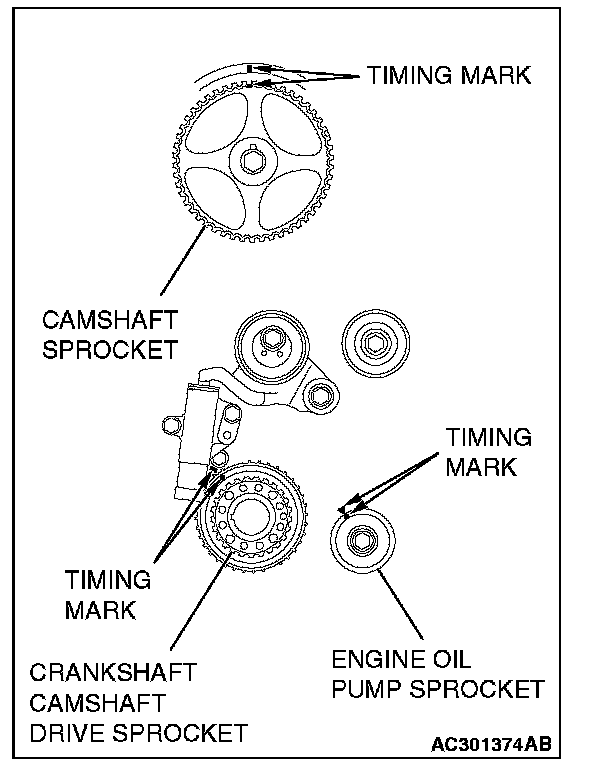 TIMING MARK

CAMSHAFT SPROCKET

TIMING MARK

TIMING MARK

CRANKSHAFT CAMSHAFT DRIVE SPROCKET

ENGINE OIL PUMP SPROCKET

AC301374AB