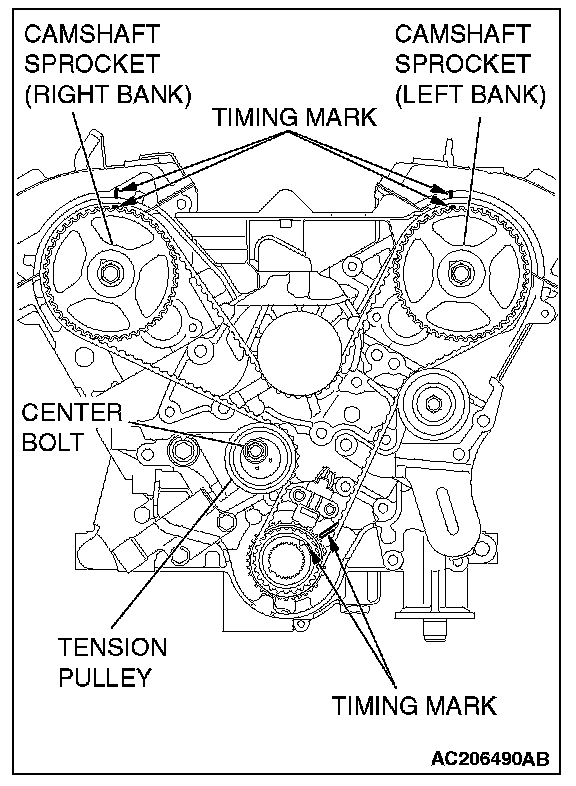 CAMSHAFT SPROCKET (RIGHT BANK)

CAMSHAFT SPROCKET (LEFT BANK)

TIMING MARK

CENTER BOLT

TENSION PULLEY

TIMING MARK

AC206490AB