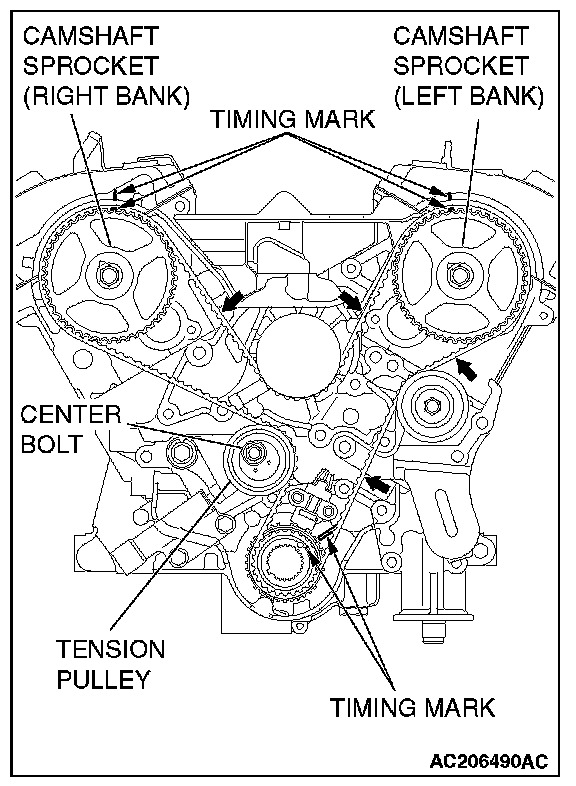 CAMSHAFT SPROCKET (RIGHT BANK)

CAMSHAFT SPROCKET (LEFT BANK)

TIMING MARK

CENTER BOLT

TENSION PULLEY

TIMING MARK

AC206490AC