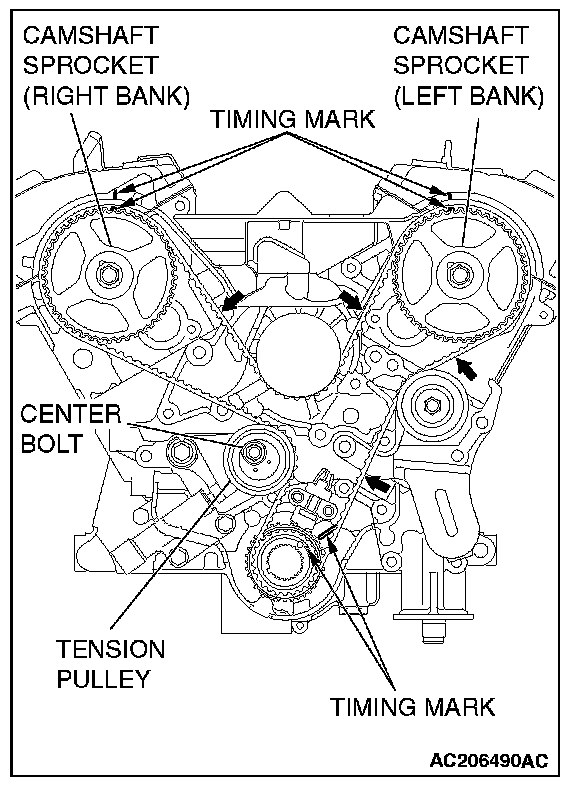 CAMSHAFT SPROCKET (RIGHT BANK)

CAMSHAFT SPROCKET (LEFT BANK)

TIMING MARK

CENTER BOLT

TENSION PULLEY

TIMING MARK

AC206490AC