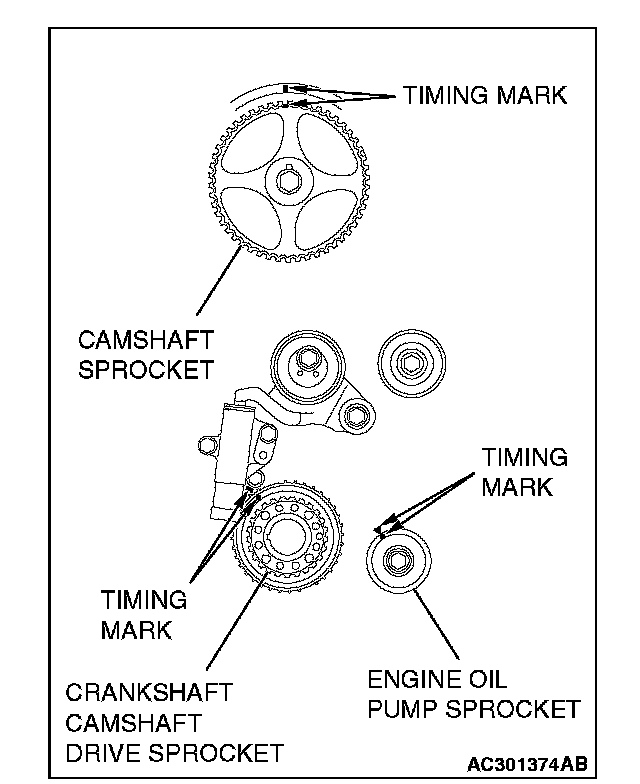 TIMING MARK

CAMSHAFT SPROCKET

TIMING MARK

TIMING MARK

CRANKSHAFT CAMSHAFT DRIVE SPROCKET

ENGINE OIL PUMP SPROCKET

AC301374AB