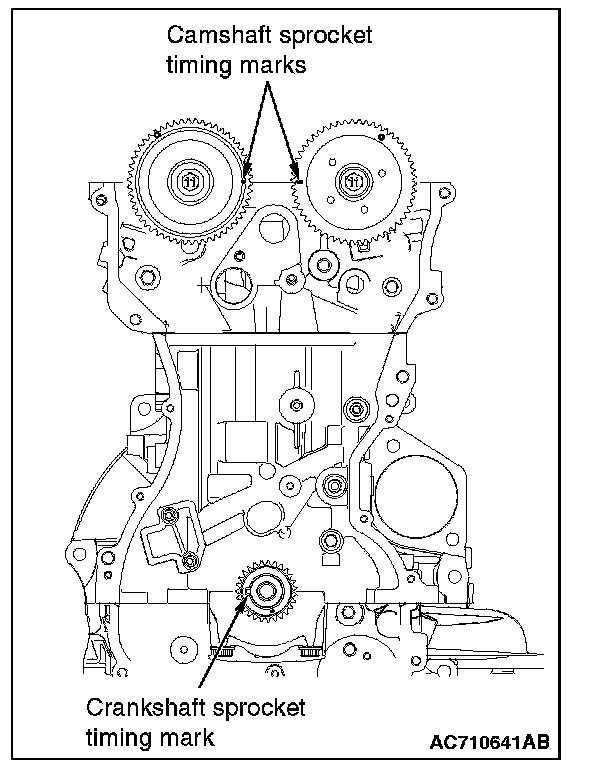 Camshaft sprocket timing marks

Crankshaft sprocket timing mark

AC710641AB