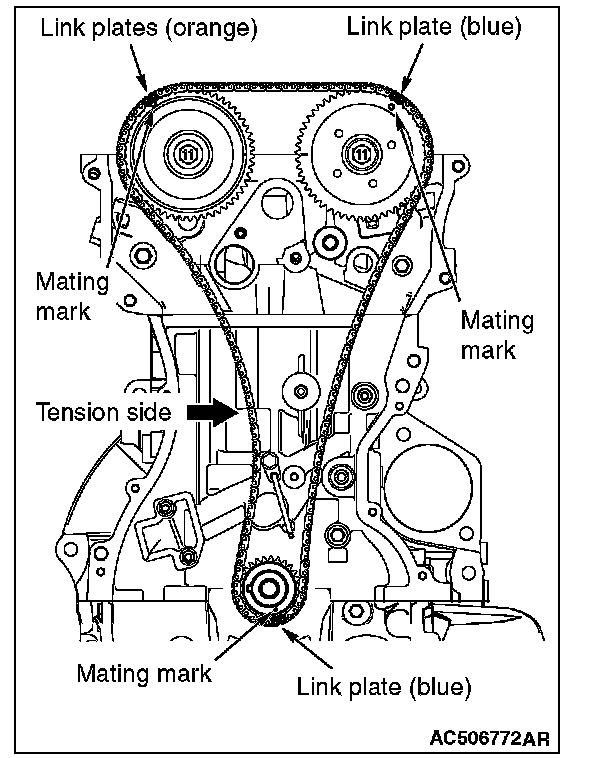 Link plates (orange)
Link plate (blue)
Mating mark
Mating mark
Tension side
Mating mark
Link plate (blue)
AC506772AR