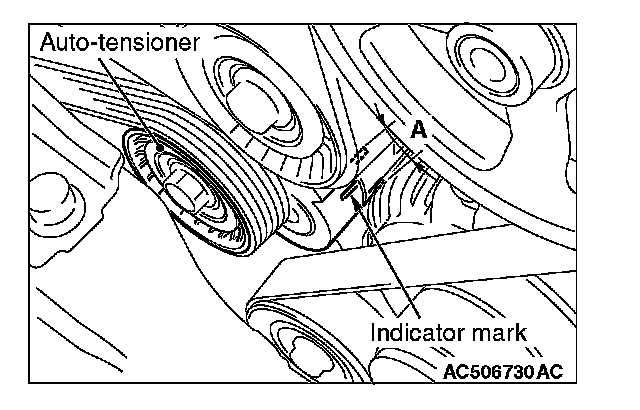 Auto-tensioner

A

Indicator mark

AC506730AC