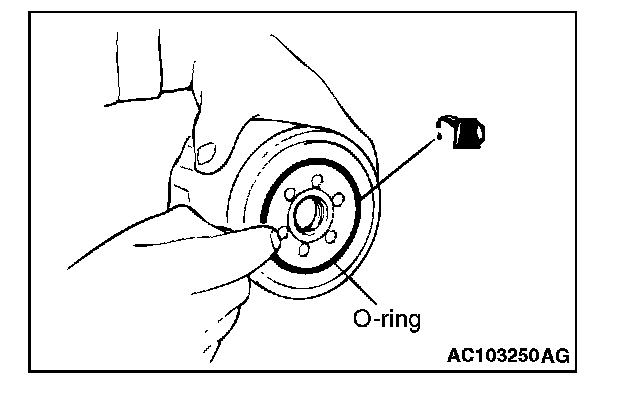 O-ring

AC103250AG