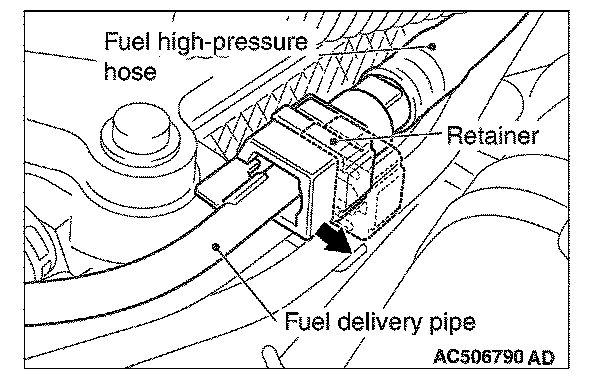 Fuel high-pressure hose

Retainer

Fuel delivery pipe

AC506790 AD