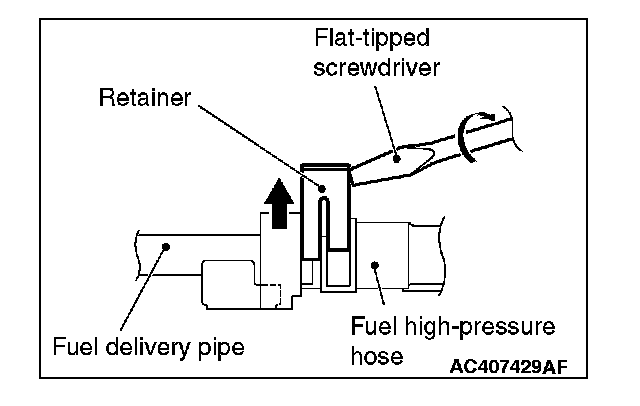 Flat-tipped screwdriver

Retainer

Fuel delivery pipe

Fuel high-pressure hose

AC407429AF