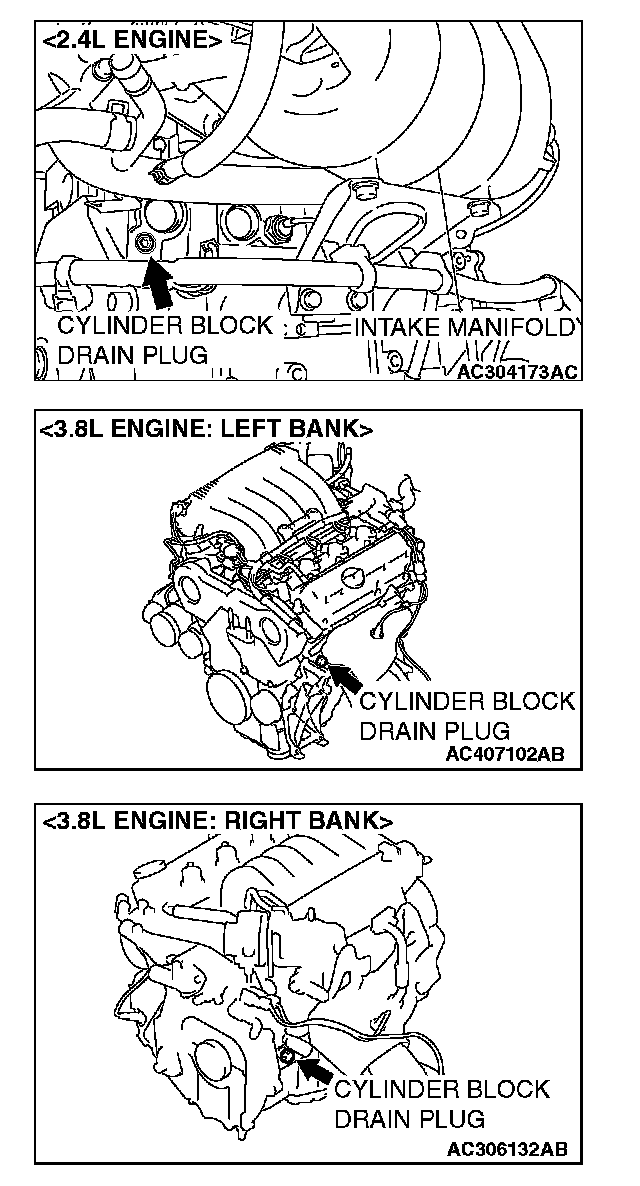 <2.4L ENGINE>

CYLINDER BLOCK DRAIN PLUG

INTAKE MANIFOLD

AC304173AC

<3.8L ENGINE: LEFT BANK>

CYLINDER BLOCK DRAIN PLUG

AC407102AB

<3.8L ENGINE: RIGHT BANK>

CYLINDER BLOCK DRAIN PLUG

AC306132AB