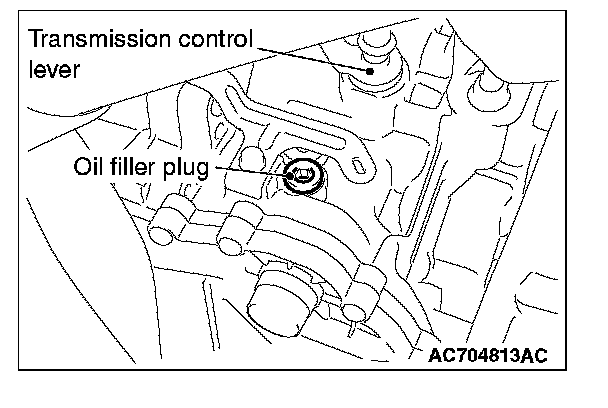 Transmission control lever

Oil filler plug

AC704813AC