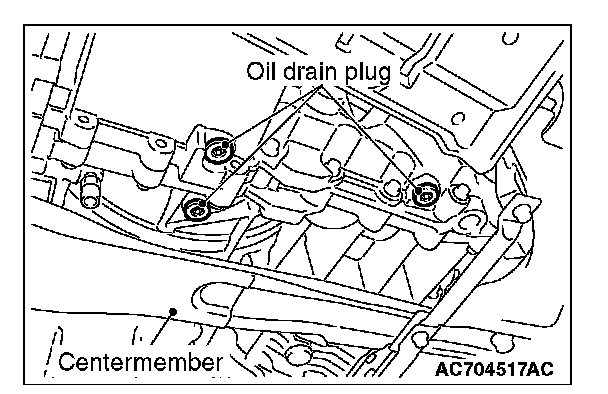 Oil drain plug

Centermember

AC704517AC