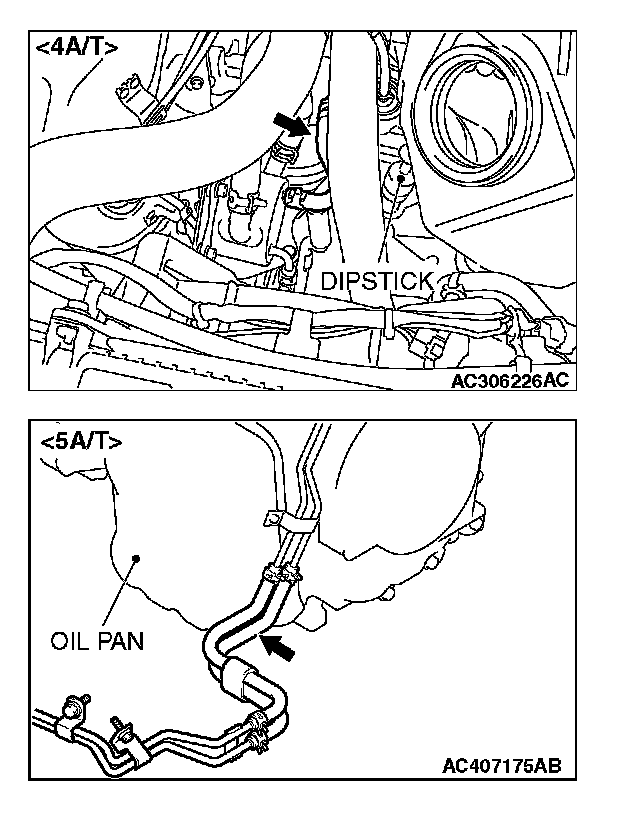 <4A/T>

DIPSTICK

AC306226AC

<5A/T>

OIL PAN

AC407175AB