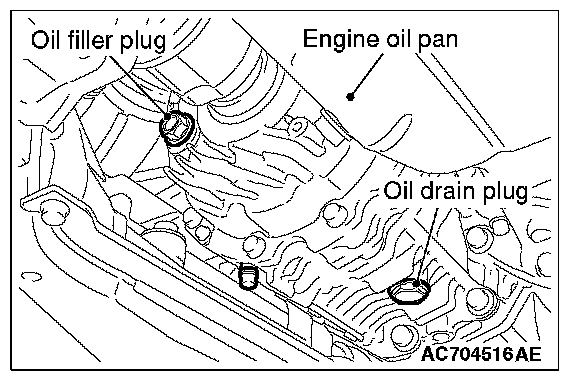 Oil filler plug

Engine oil pan

Oil drain plug

AC704516AE