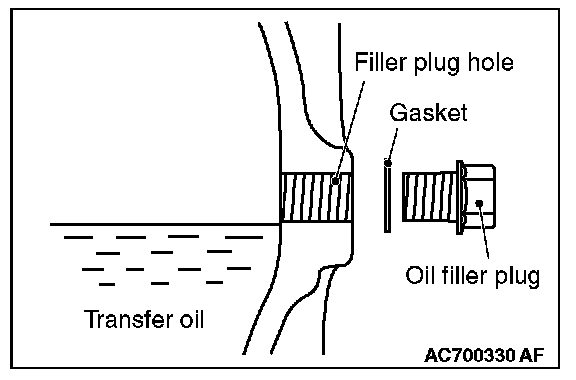 Filler plug hole
Gasket
Oil filler plug
Transfer oil
AC700330 AF