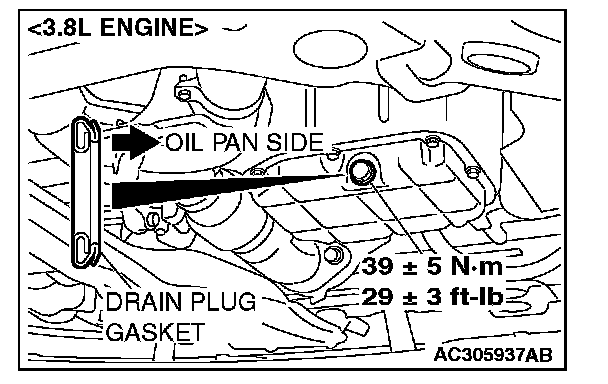 <3.8L ENGINE>

OIL PAN SIDE

39 ± 5 N·m
29 ± 3 ft-lb

DRAIN PLUG GASKET

AC305937AB