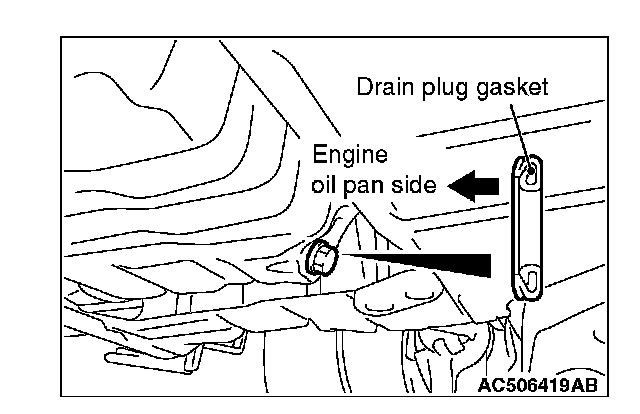 Drain plug gasket

Engine
oil pan side

AC506419AB