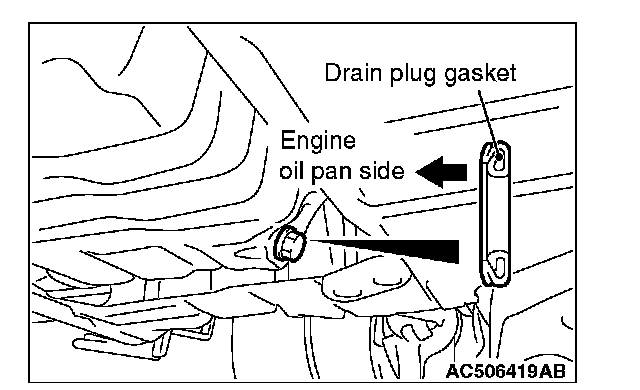 Drain plug gasket

Engine
oil pan side

AC506419AB