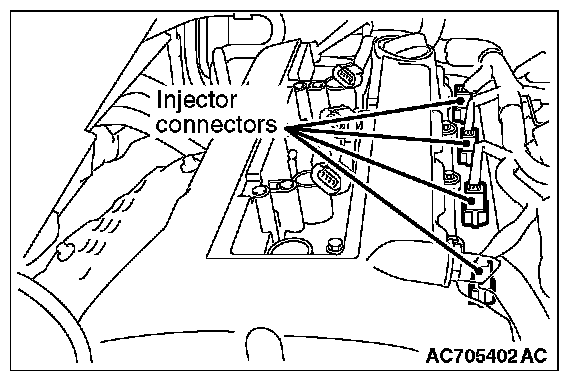 Injector connectors

AC705402 AC