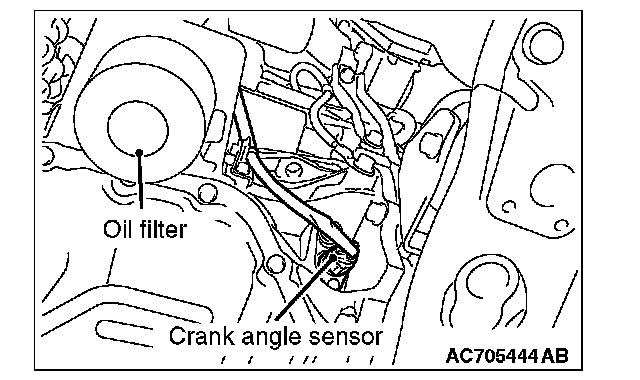 Oil filter

Crank angle sensor

AC705444 AB