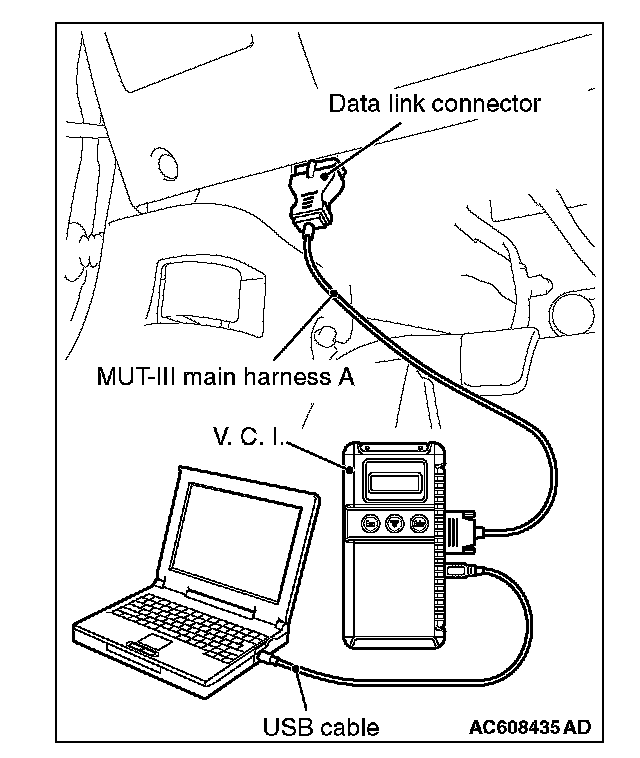 Data link connector

MUT-III main harness A

V. C. I.

USB cable

AC608435 AD