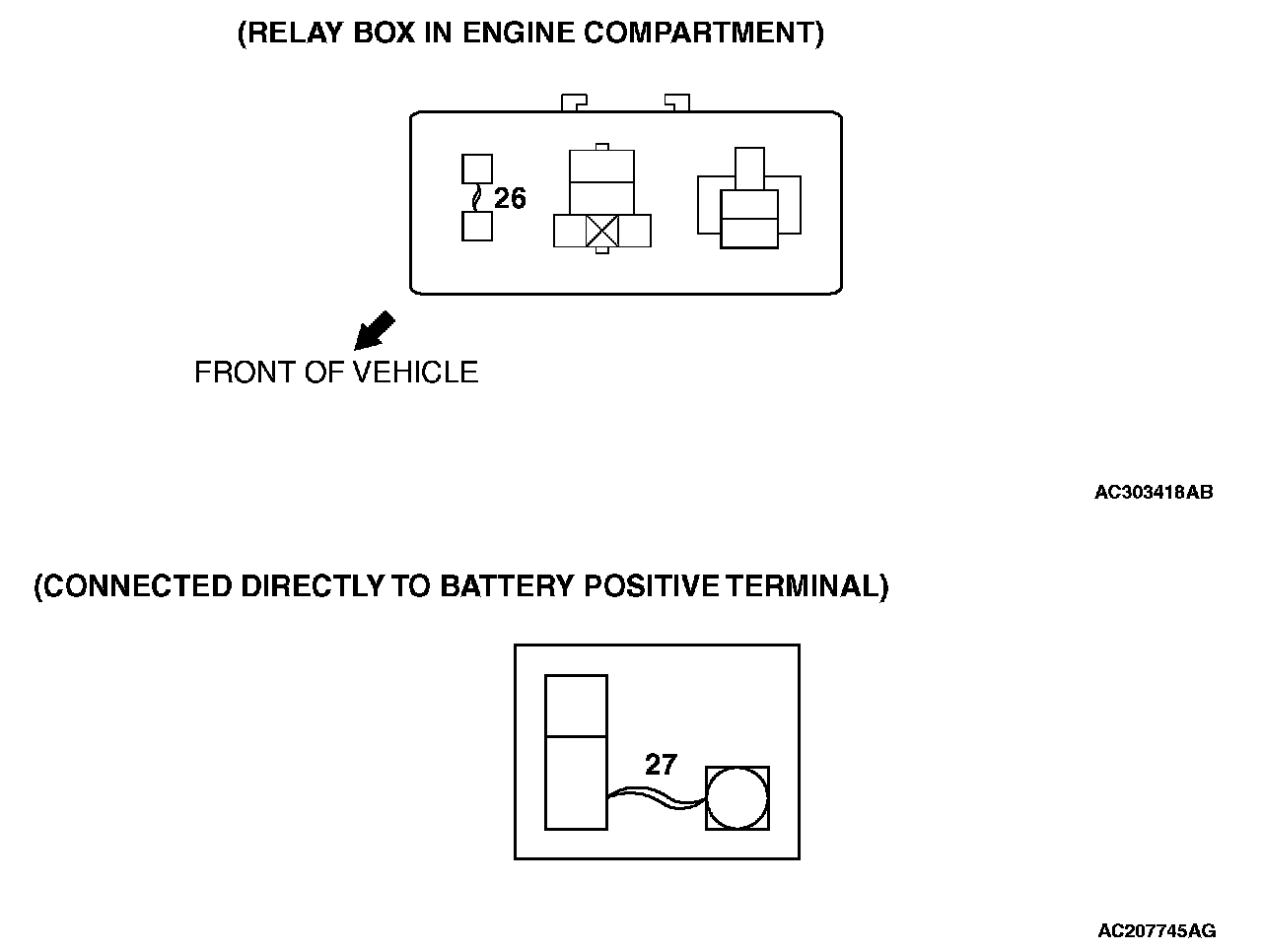 (RELAY BOX IN ENGINE COMPARTMENT)

26

FRONT OF VEHICLE

AC303418AB

(CONNECTED DIRECTLY TO BATTERY POSITIVE TERMINAL)

27

AC207745AG