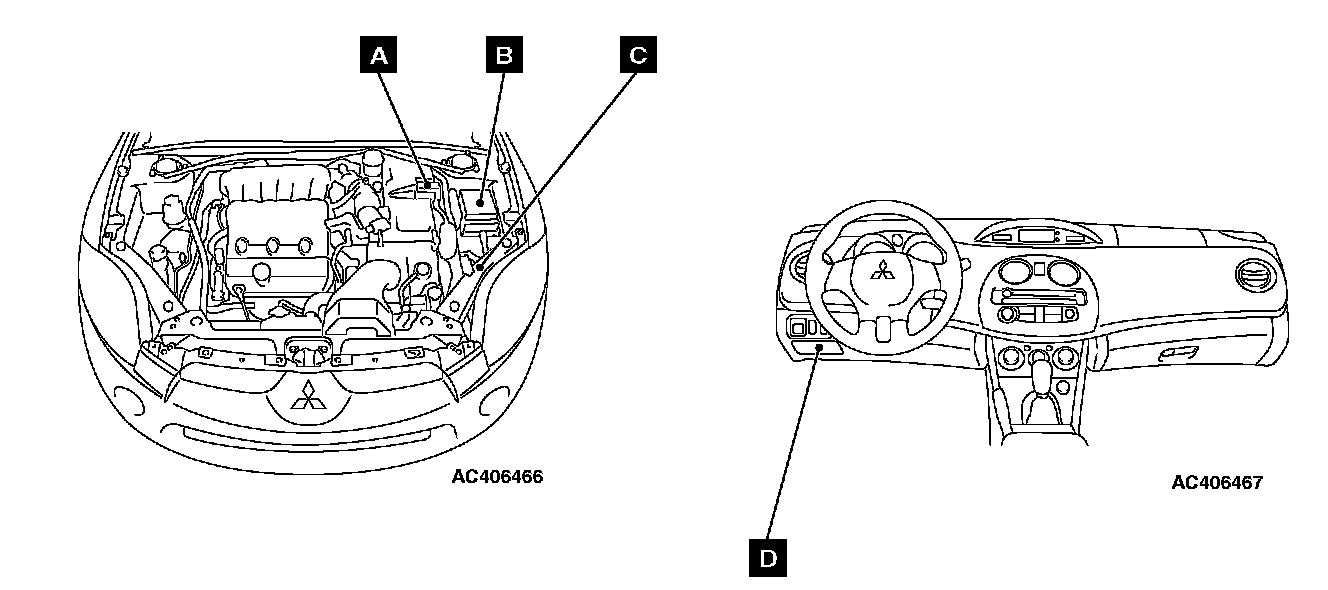 A
B
C
AC406466
AC406467
D