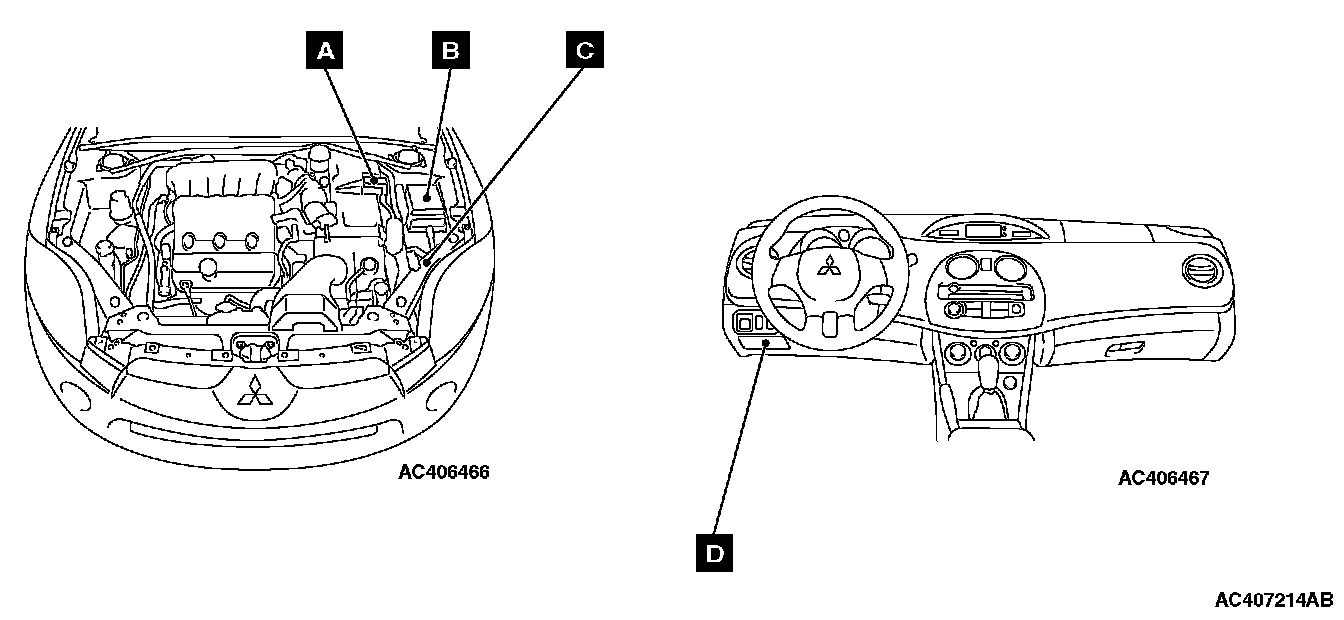 A
B
C
AC406466
AC406467
D
AC407214AB