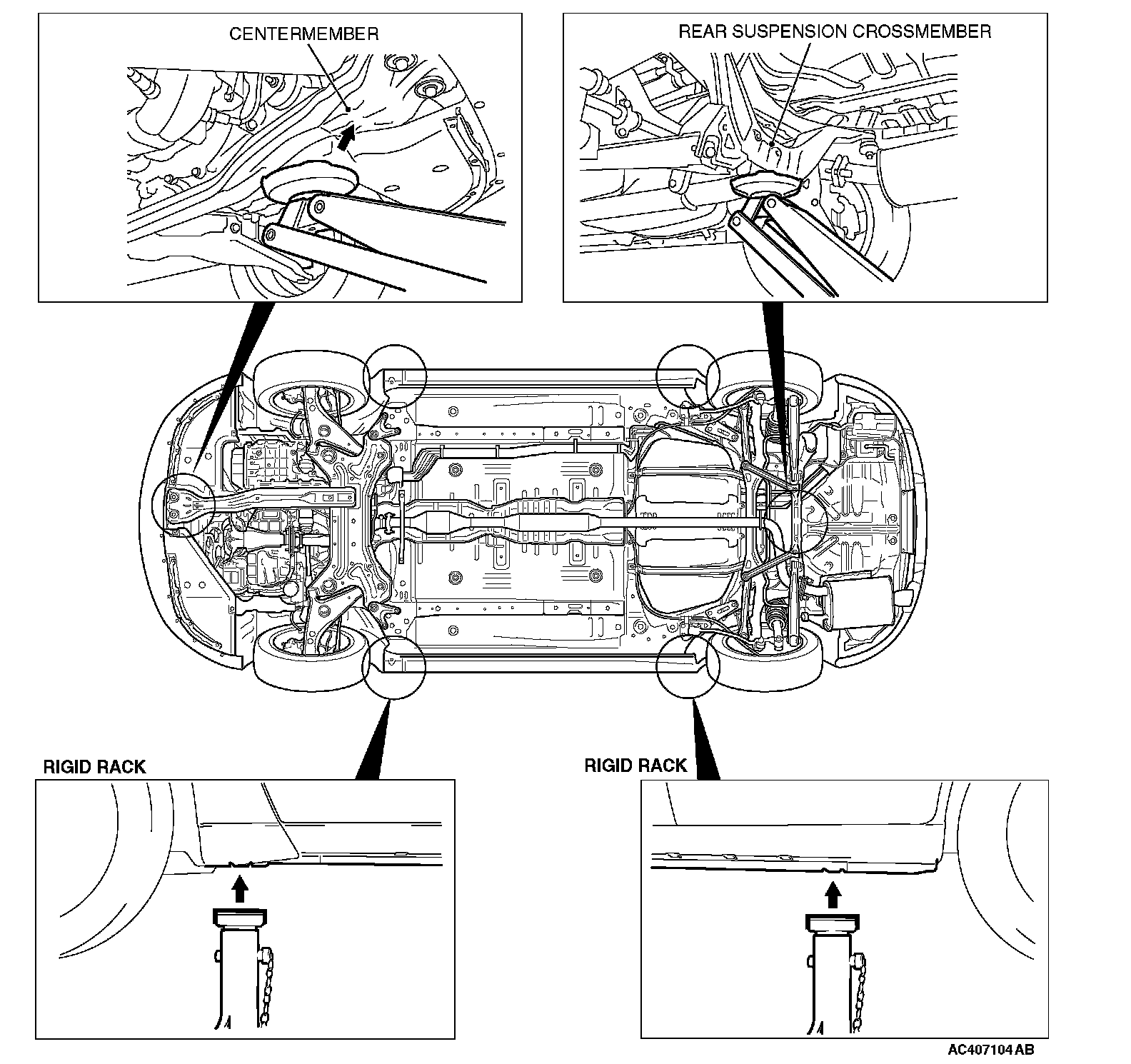 CENTERMEMBER

REAR SUSPENSION CROSSMEMBER

RIGID RACK

RIGID RACK

AC407104 AB