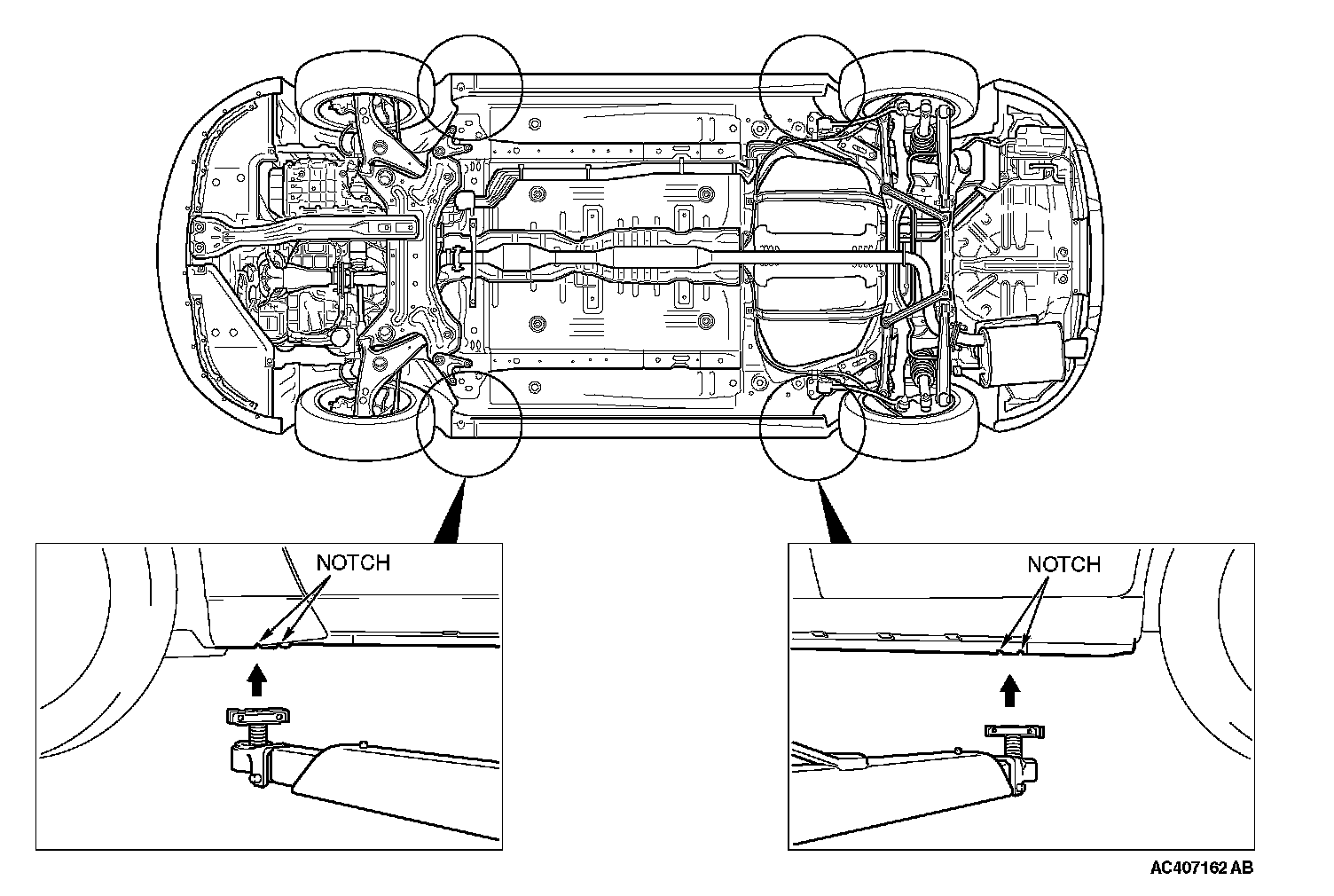 NOTCH

NOTCH

AC407162 AB