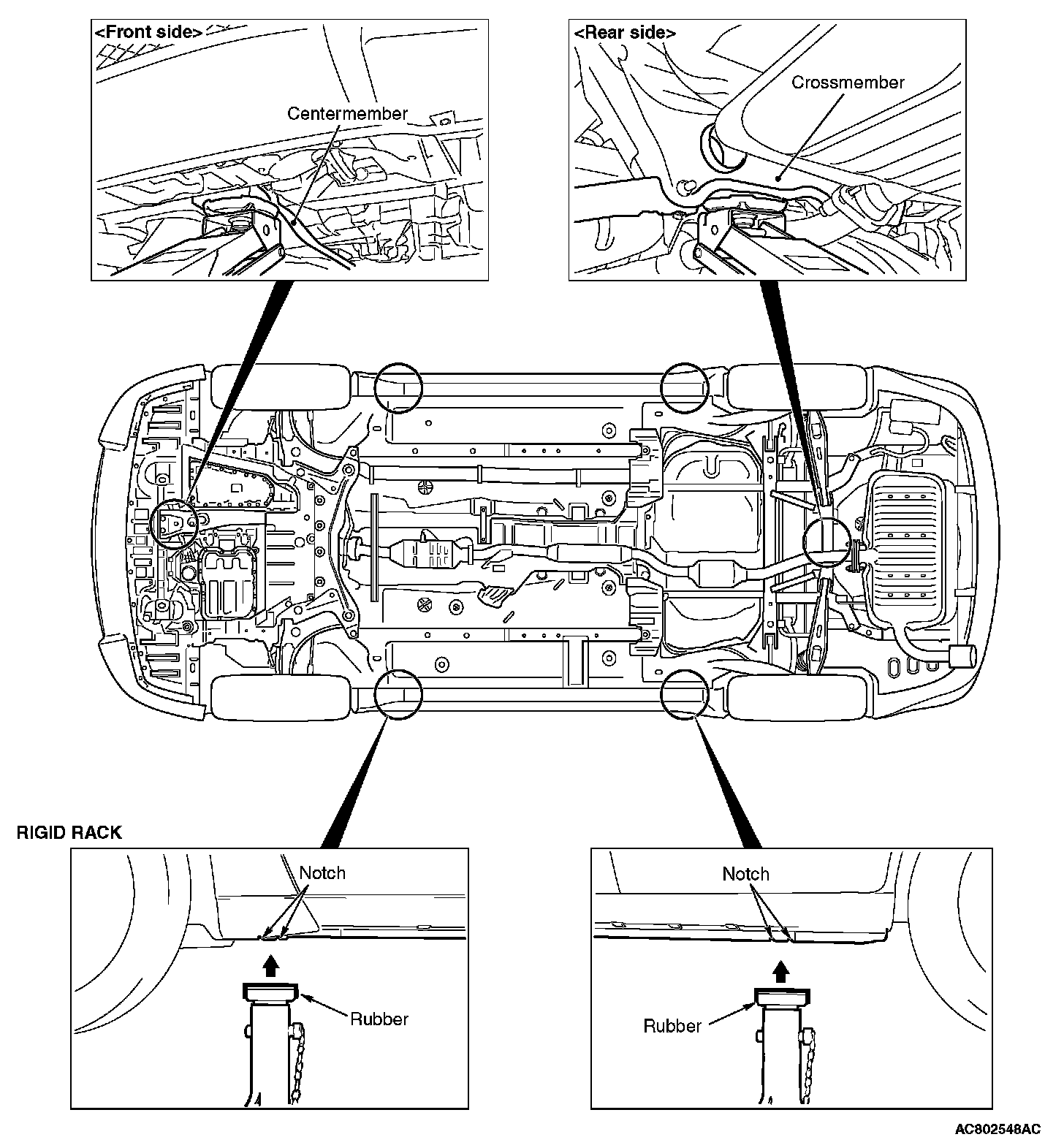 <Front side>
Centermember

<Rear side>
Crossmember

RIGID RACK

Notch
Rubber

Notch
Rubber

AC802548AC