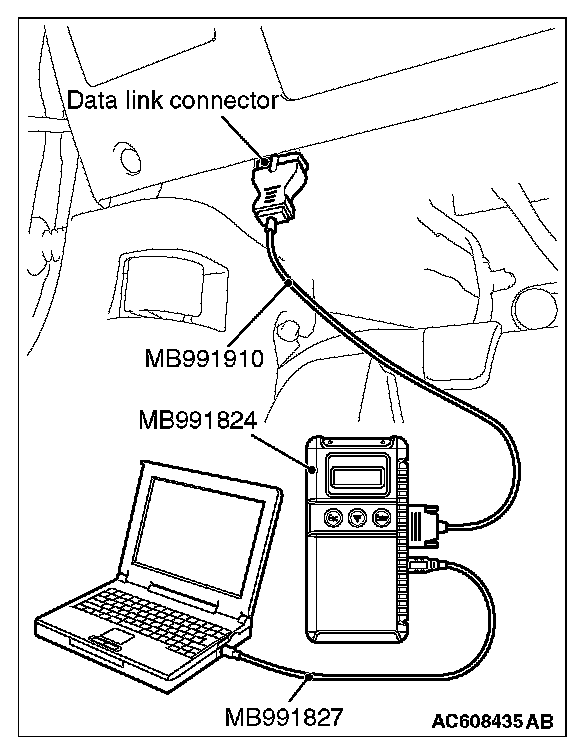 Data link connector

MB991910

MB991824

MB991827

AC608435 AB