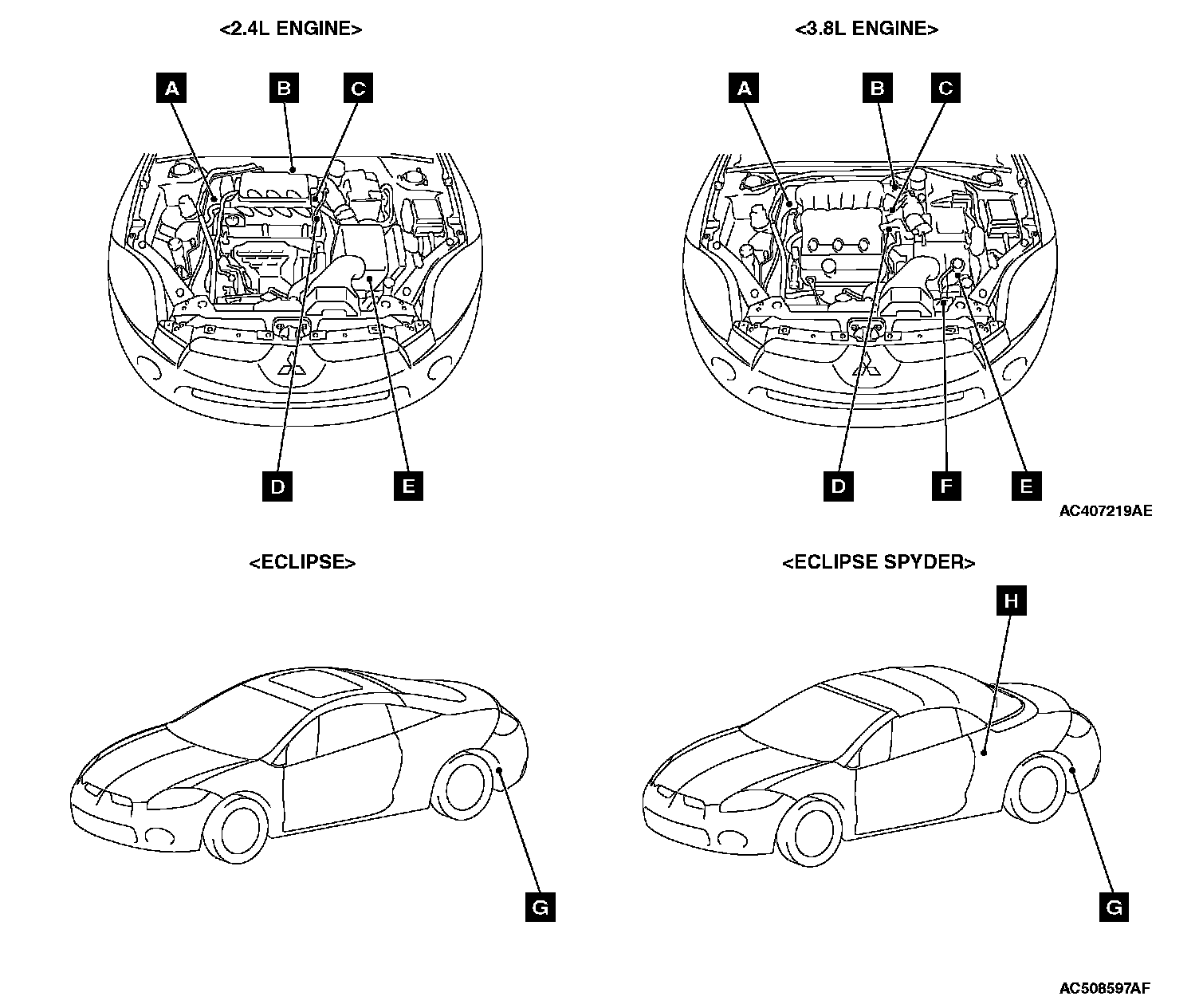 <2.4L ENGINE>

A B C

D E

<3.8L ENGINE>

A B C

D F E

AC407219AE

<ECLIPSE>

G

<ECLIPSE SPYDER>

H

G

AC508597AF