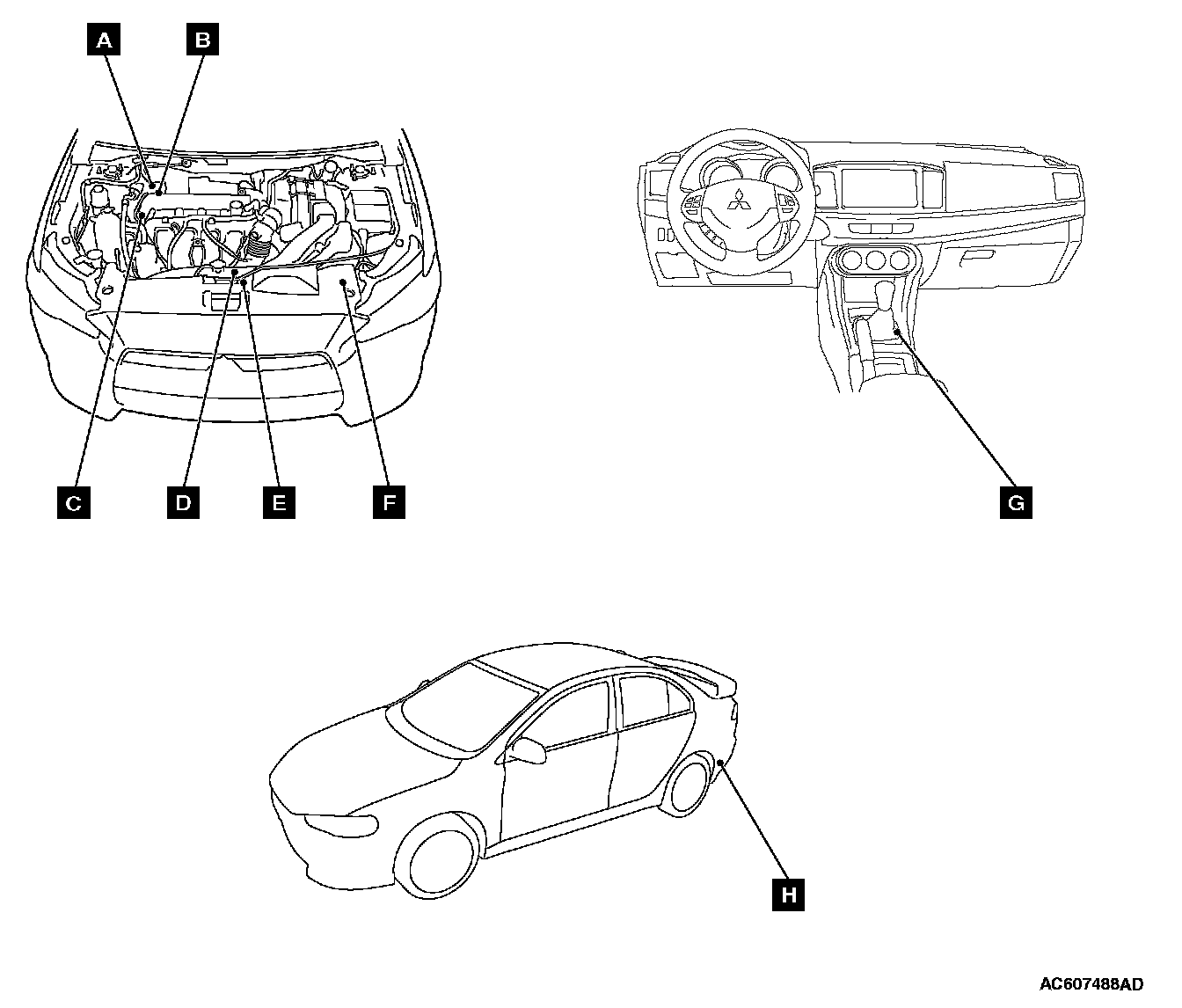 A
B
C
D
E
F
G
H
AC607488AD