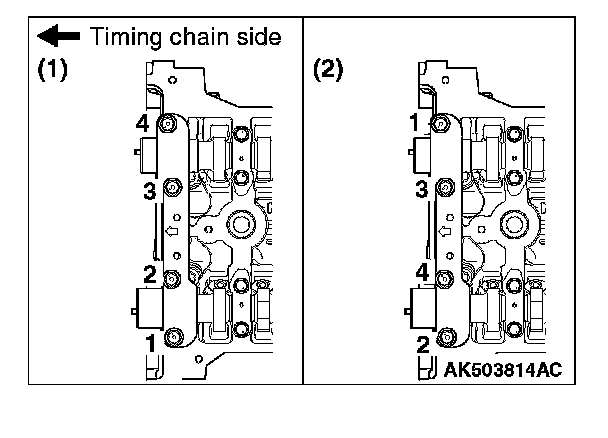 Timing chain side

(1)

4
3
2
1

(2)

1
3
4
2

AK503814AC