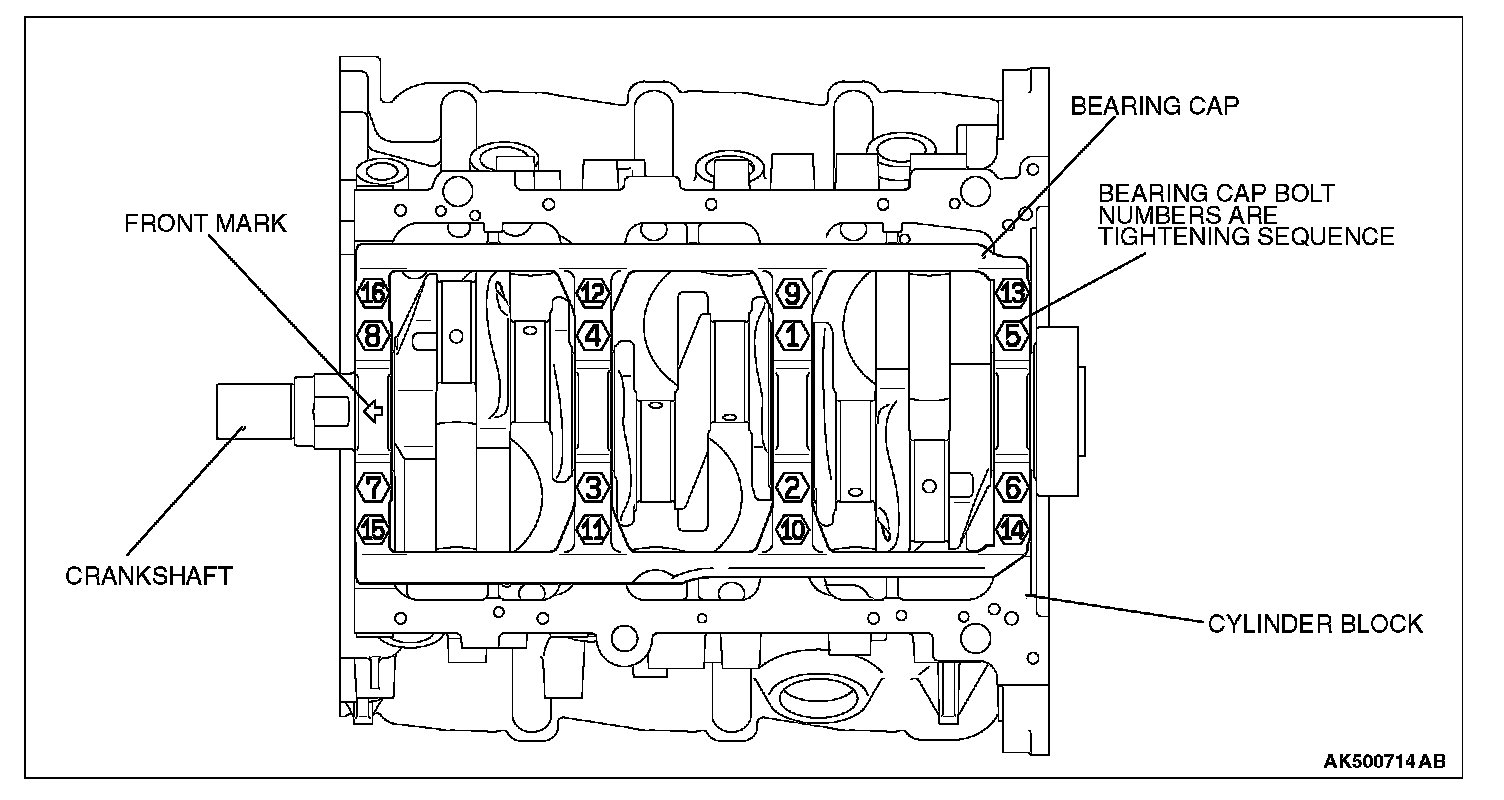 BEARING CAP

BEARING CAP BOLT NUMBERS ARE TIGHTENING SEQUENCE

FRONT MARK

16 12 9 13
8 4 1 5

7 3 2 6
15 11 10 14

CRANKSHAFT

CYLINDER BLOCK

AK500714 AB