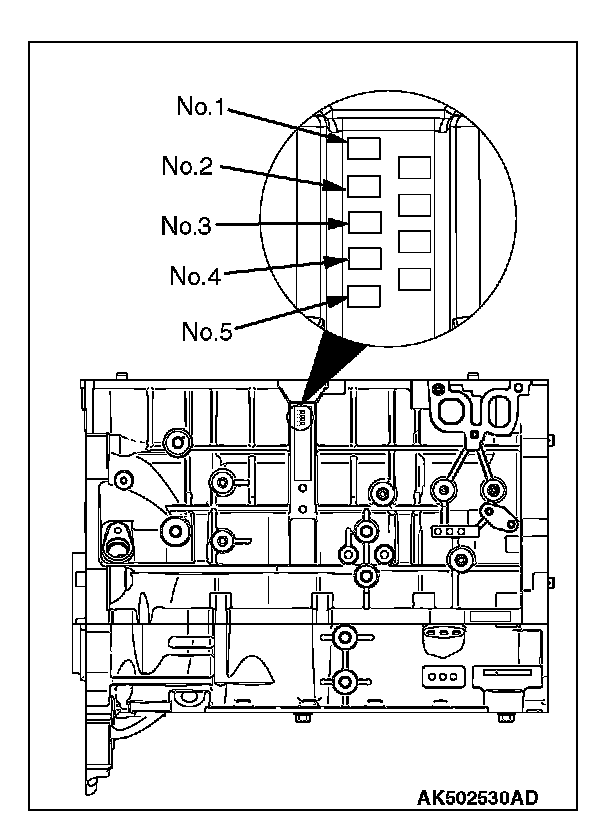 No.1
No.2
No.3
No.4
No.5
AK502530AD