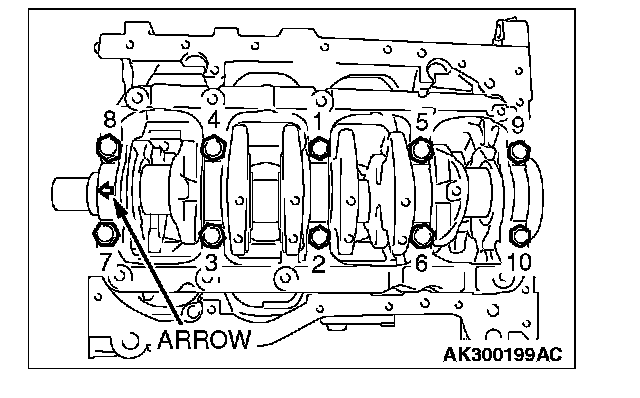 8
4
1
5
9
7
3
2
6
10
ARROW
AK300199AC