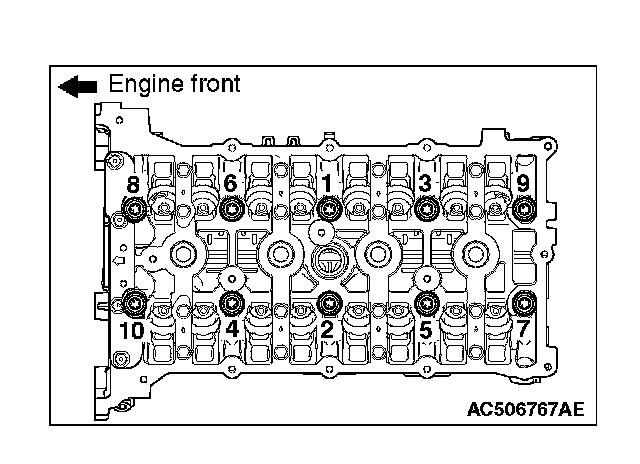 Engine front

8 6 1 3 9

10 4 2 5 7

AC506767AE