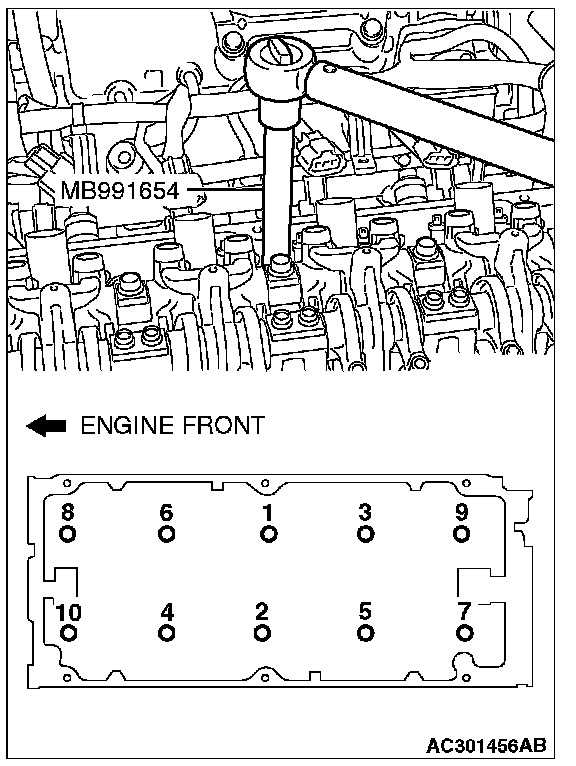 MB991654

ENGINE FRONT

8 6 1 3 9

10 4 2 5 7

AC301456AB