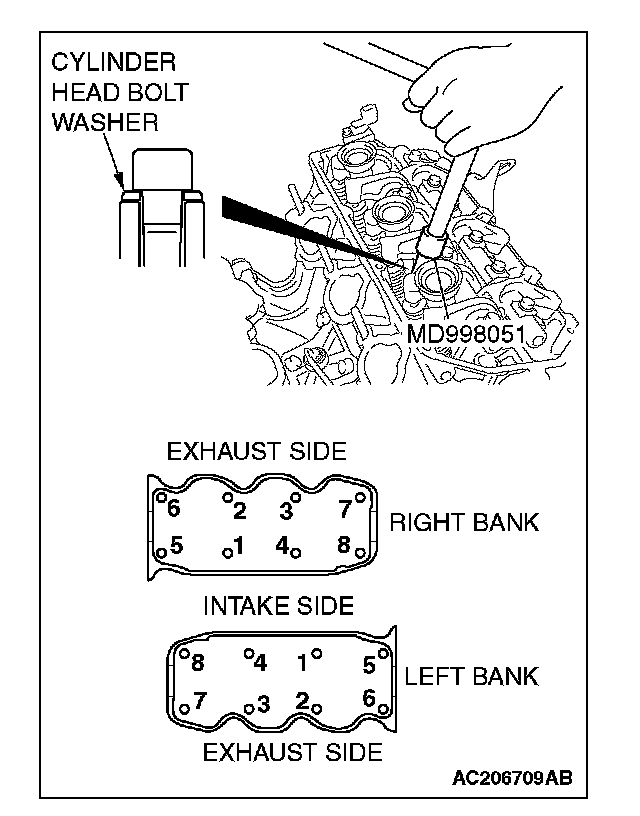 CYLINDER
HEAD BOLT
WASHER

MD998051

EXHAUST SIDE

6 2 3 7
5 1 4 8

RIGHT BANK

INTAKE SIDE

8 4 1 5
7 3 2 6

LEFT BANK

EXHAUST SIDE

AC206709AB