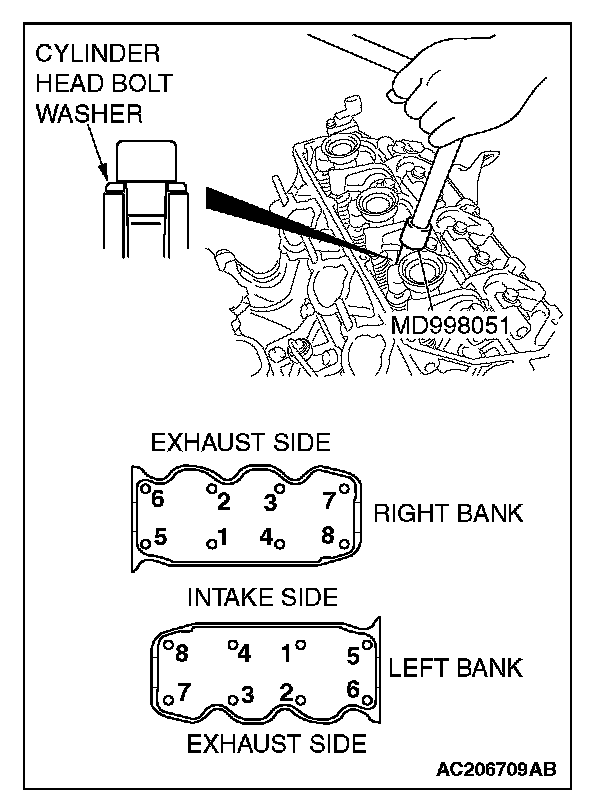 CYLINDER HEAD BOLT WASHER

MD998051

EXHAUST SIDE

6 2 3 7
5 1 4 8

RIGHT BANK

INTAKE SIDE

8 4 1 5
7 3 2 6

LEFT BANK

EXHAUST SIDE

AC206709AB