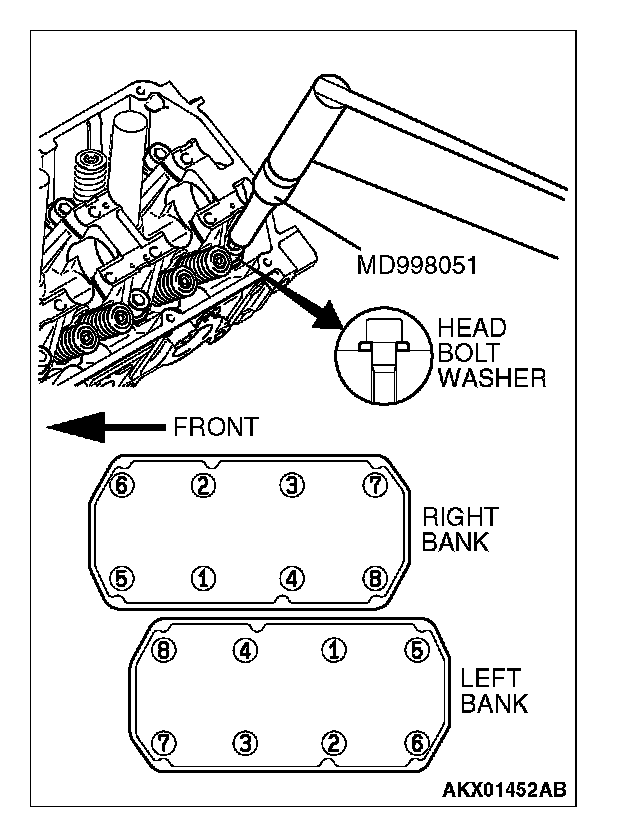 MD998051

HEAD
BOLT
WASHER

FRONT

6 2 3 7

RIGHT
BANK

5 1 4 8

8 4 1 5

LEFT
BANK

7 3 2 6

AKX01452AB