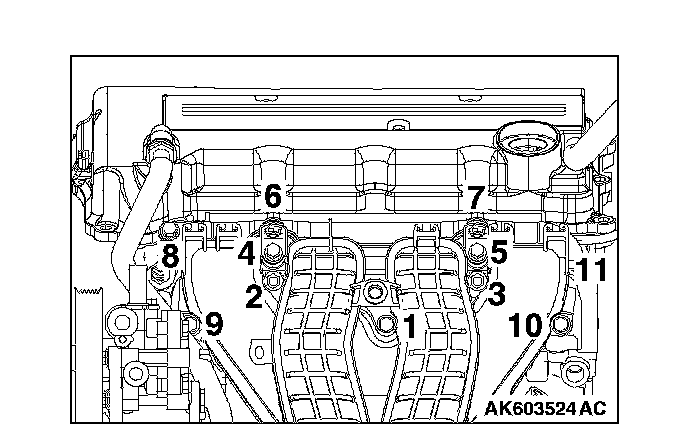 6
7
8
4
5
11
2
3
9
1
10
AK603524 AC