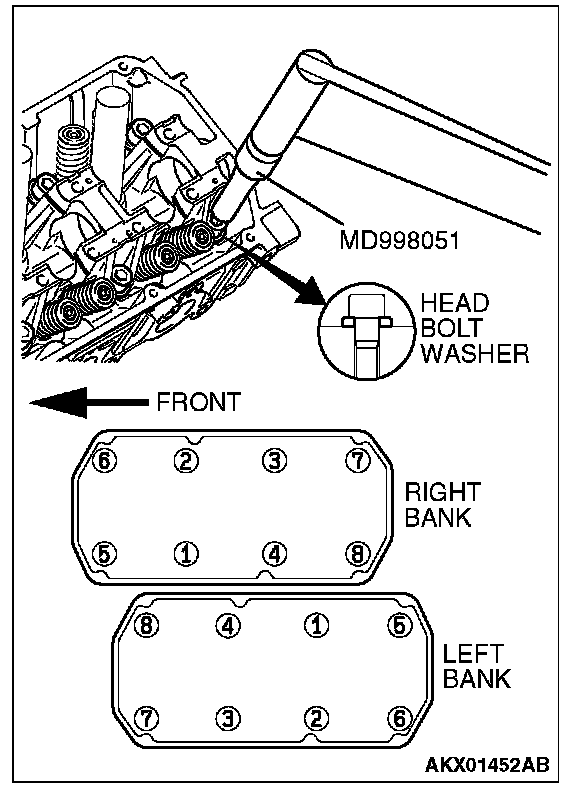 MD998051

HEAD
BOLT
WASHER

FRONT

6 2 3 7

5 1 4 8

RIGHT
BANK

8 4 1 5

7 3 2 6

LEFT
BANK

AKX01452AB